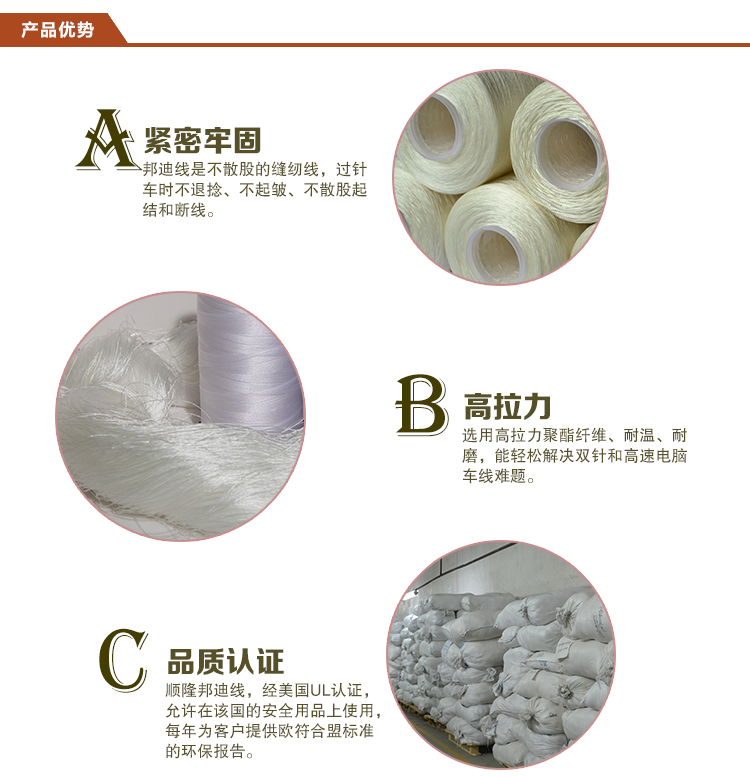 产品优势

A 紧密牢固
邦迪线是不散股的缝纫线，过针车时不退捻、不起皱、不散股起结和断线。

B 高拉力
选用高拉力聚酯纤维、耐温、耐磨，能轻松解决双针和高速电脑车线难题。

C 品质认证
顺隆邦迪线，经美国UL认证，允许在该国的安全用品上使用，每年为客户提供欧符合盟标准的环保报告。